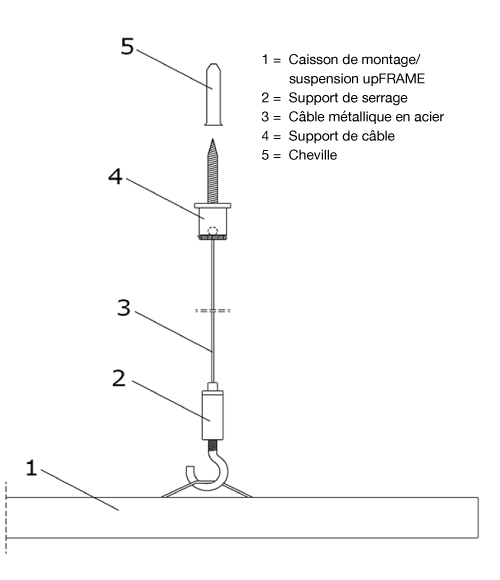 5

1 = Caisson de montage/ suspension upFRAME
2 = Support de serrage
3 = Câble métallique en acier
4 = Support de câble
5 = Cheville

4

3

2

1